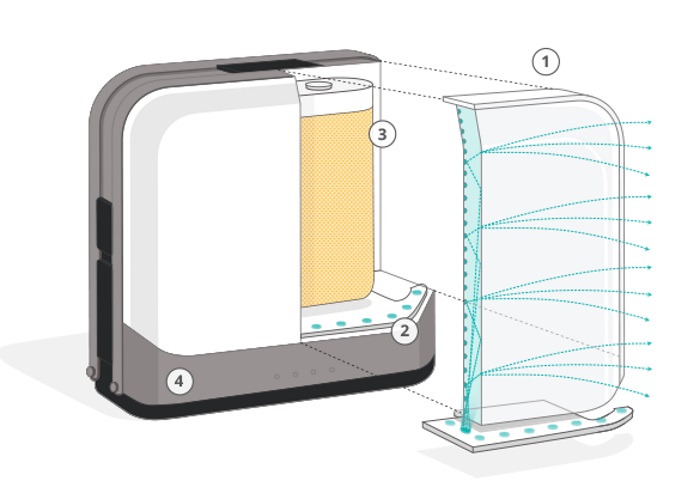 1
3
2
4